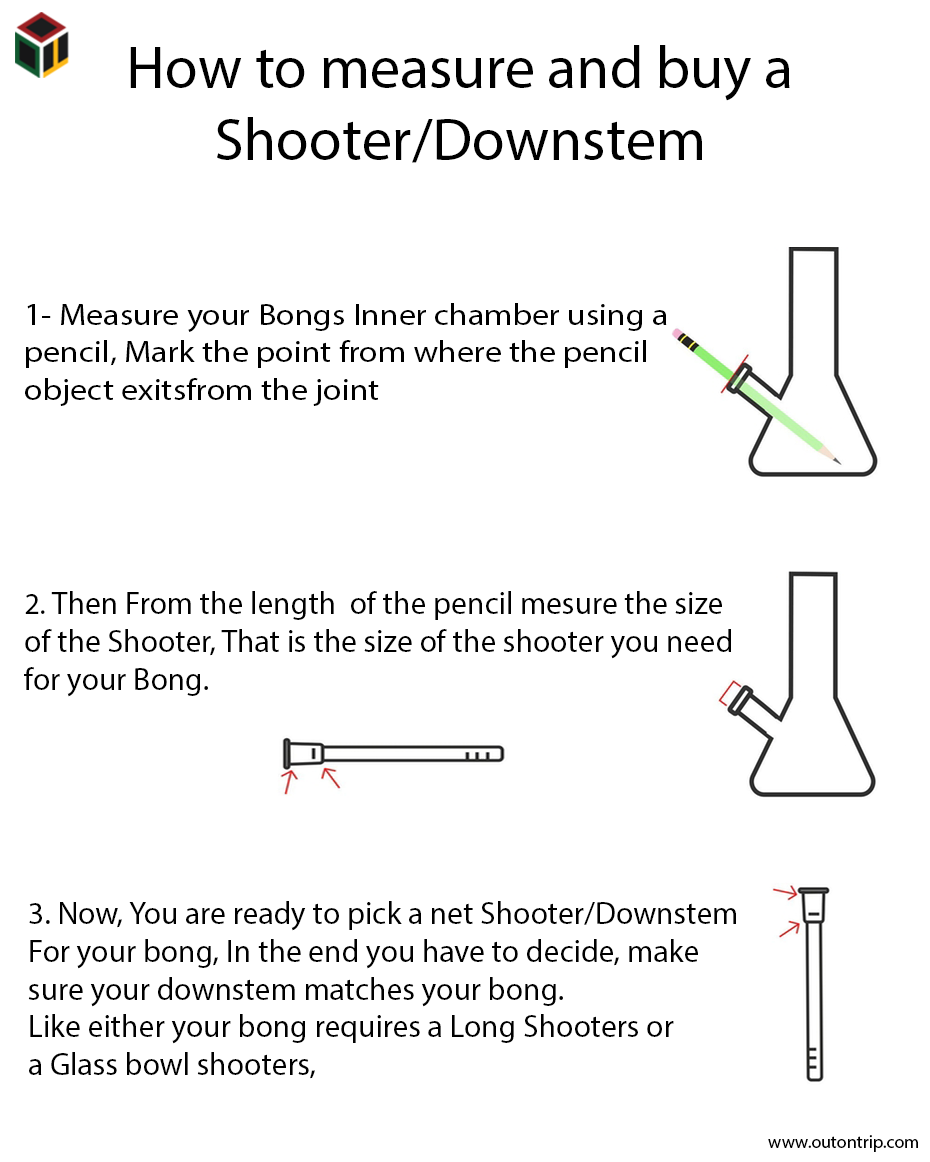 How to measure and buy a Shooter/Downstem

1- Measure your Bongs Inner chamber using a pencil, Mark the point from where the pencil object exitsfrom the joint

2. Then From the length of the pencil mesure the size of the Shooter, That is the size of the shooter you need for your Bong.

3. Now, You are ready to pick a net Shooter/Downstem For your bong, In the end you have to decide, make sure your downstem matches your bong.
Like either your bong requires a Long Shooters or a Glass bowl shooters,

www.outontrip.com