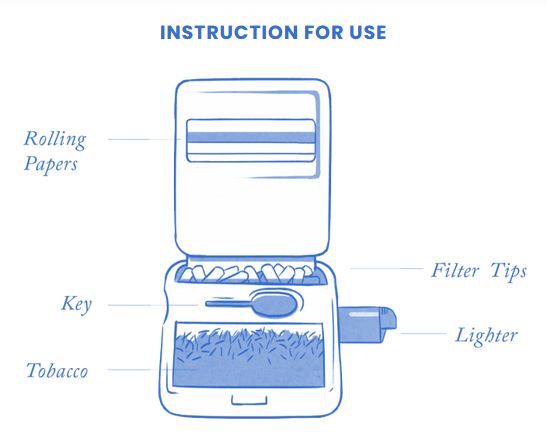 INSTRUCTION FOR USE

Rolling Papers

Filter Tips

Key

Lighter

Tobacco